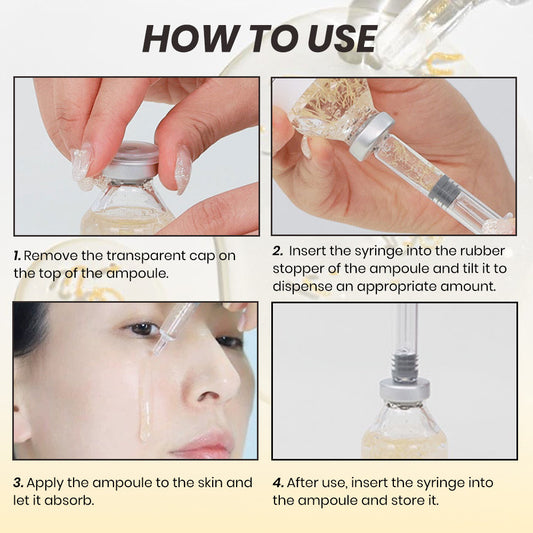 HOW TO USE

1. Remove the transparent cap on the top of the ampoule.

2. Insert the syringe into the rubber stopper of the ampoule and tilt it to dispense an appropriate amount.

3. Apply the ampoule to the skin and let it absorb.

4. After use, insert the syringe into the ampoule and store it.